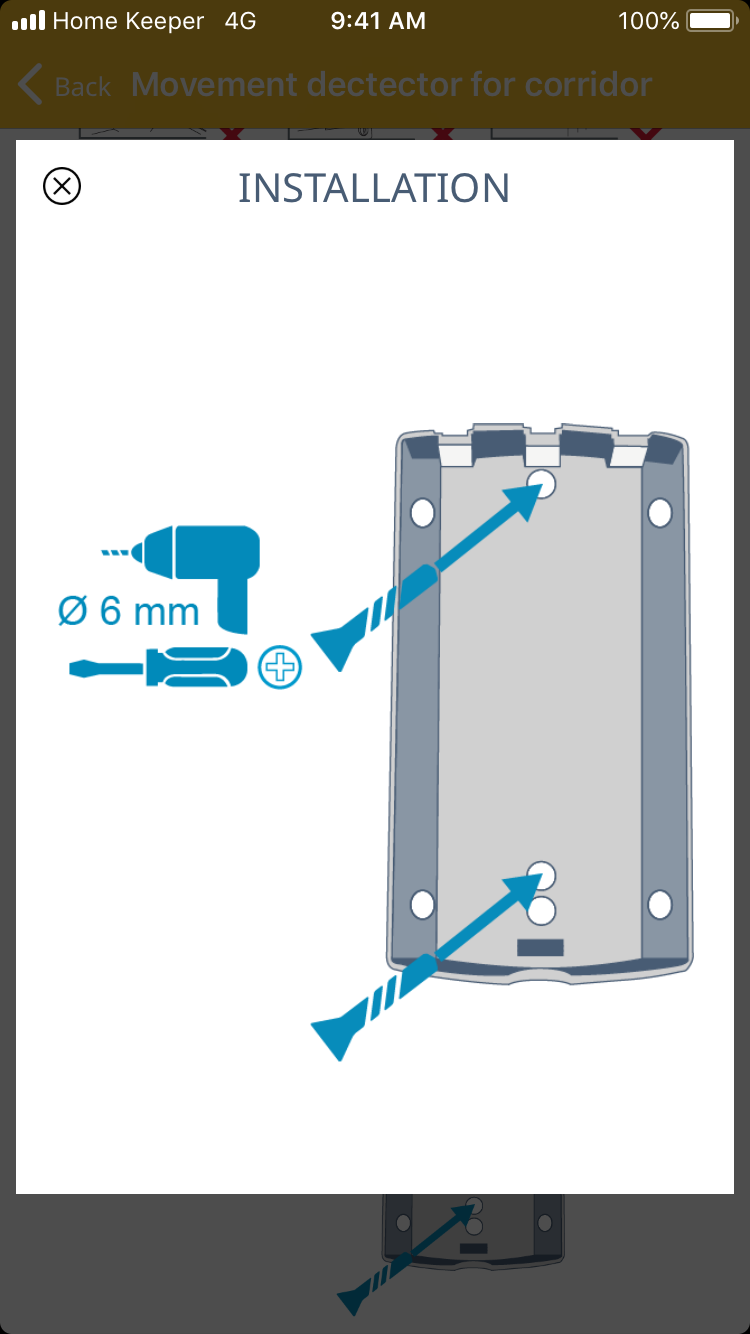 Home Keeper 4G 9:41 AM 100%

Back Movement dectector for corridor

INSTALLATION

Ø 6 mm